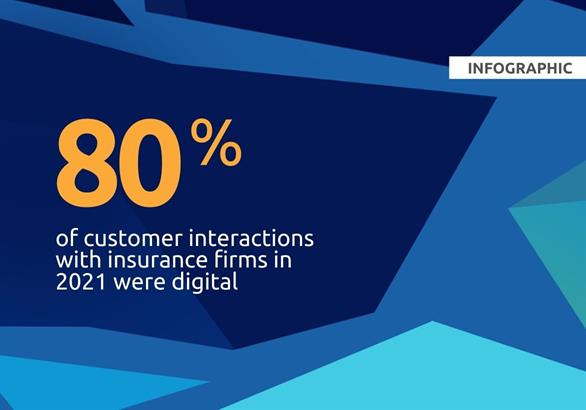 INFOGRAPHIC

80%

of customer interactions with insurance firms in 2021 were digital